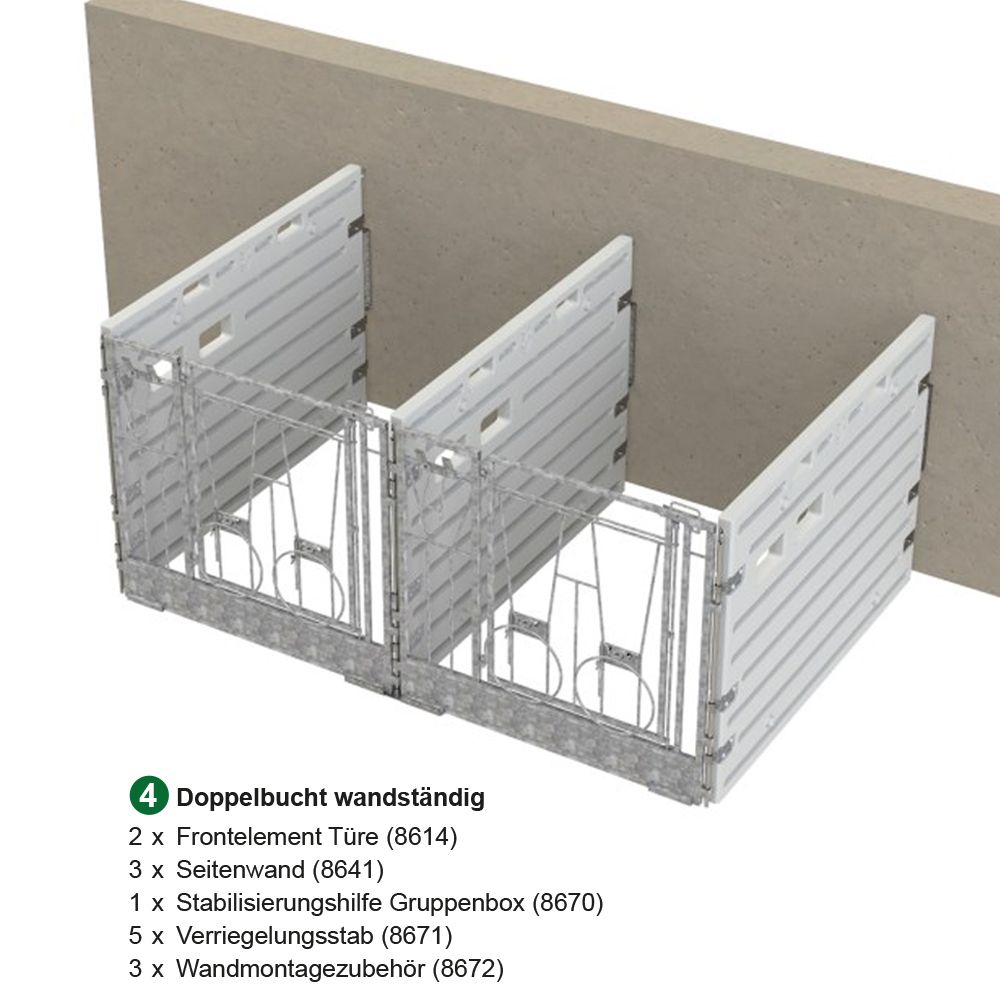 4 Doppelbucht wandständig
2 x Frontelement Türe (8614)
3 x Seitenwand (8641)
1 x Stabilisierungshilfe Gruppenbox (8670)
5 x Verriegelungsstab (8671)
3 x Wandmontagezubehör (8672)