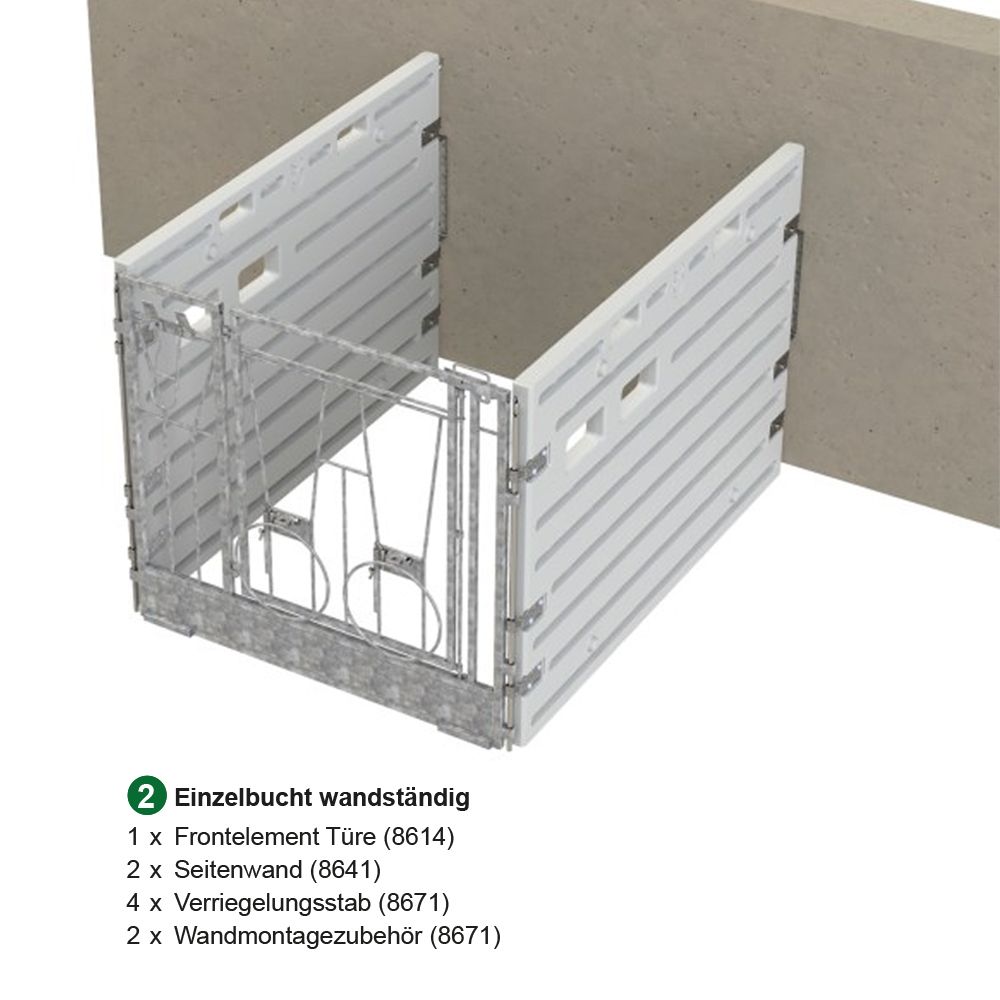 2 Einzelbucht wandständig
1 x Frontelement Türe (8614)
2 x Seitenwand (8641)
4 x Verriegelungsstab (8671)
2 x Wandmontagezubehör (8671)