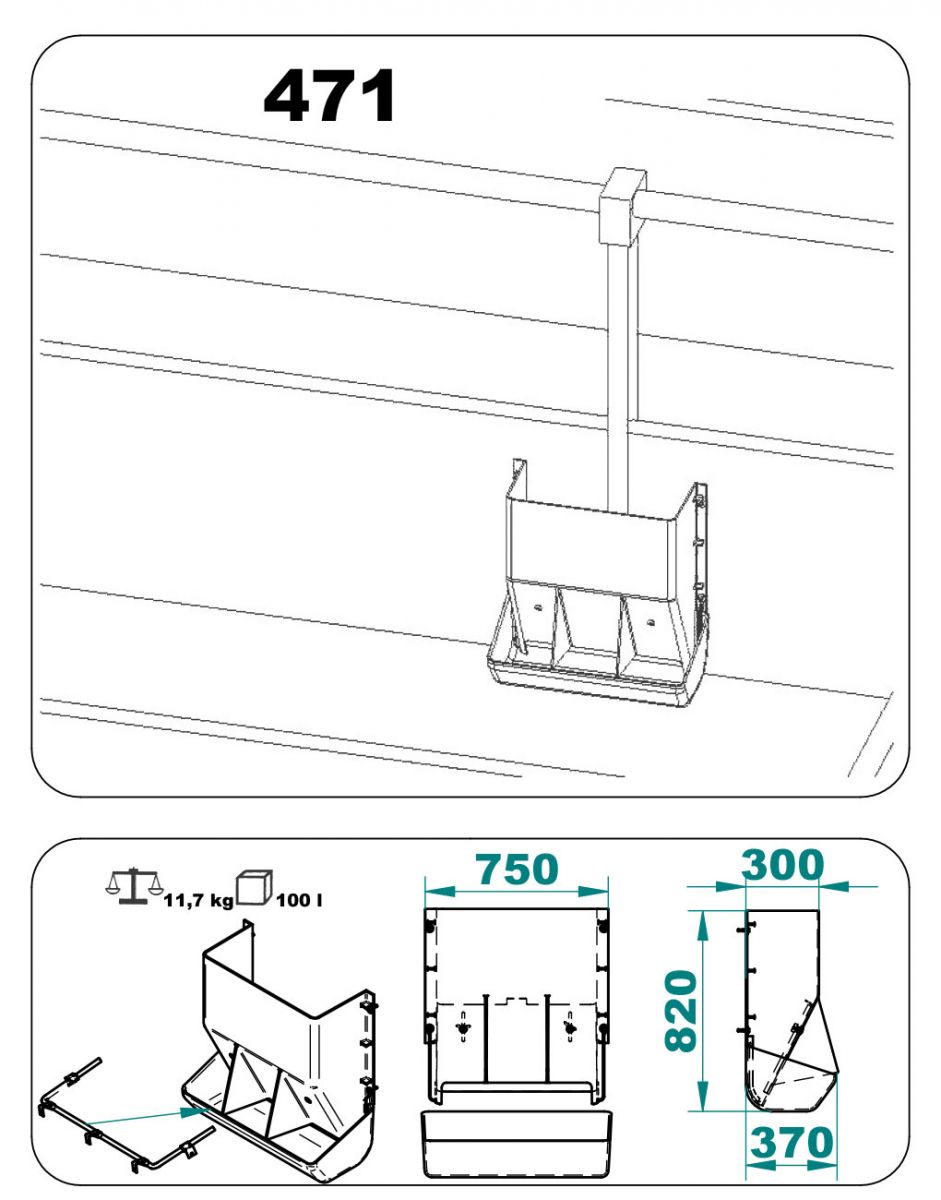 471

11,7 kg 100 l

750

300

820

370