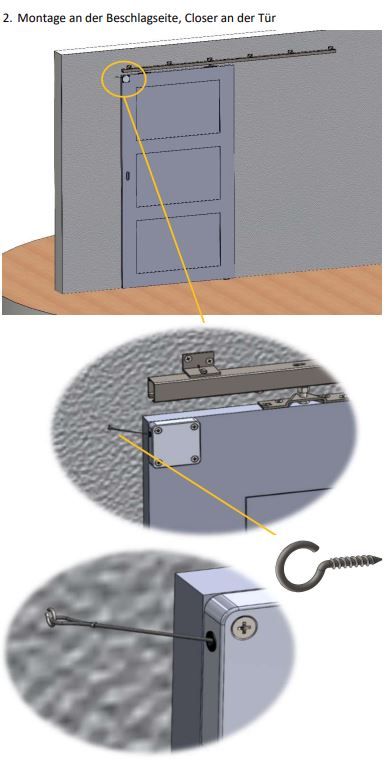 2. Montage an der Beschlagseite, Closer an der Tür