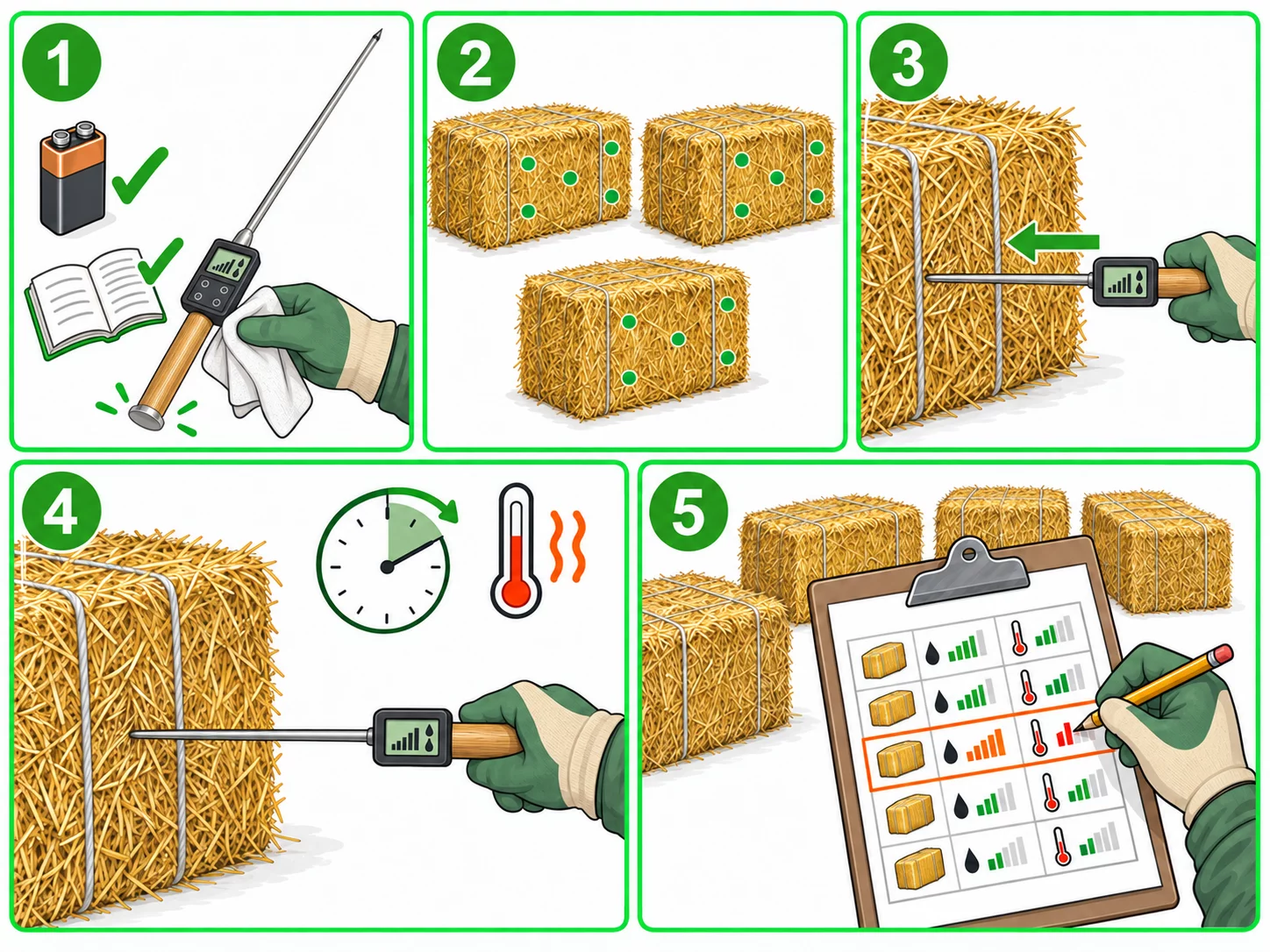 1

2

3

4

5